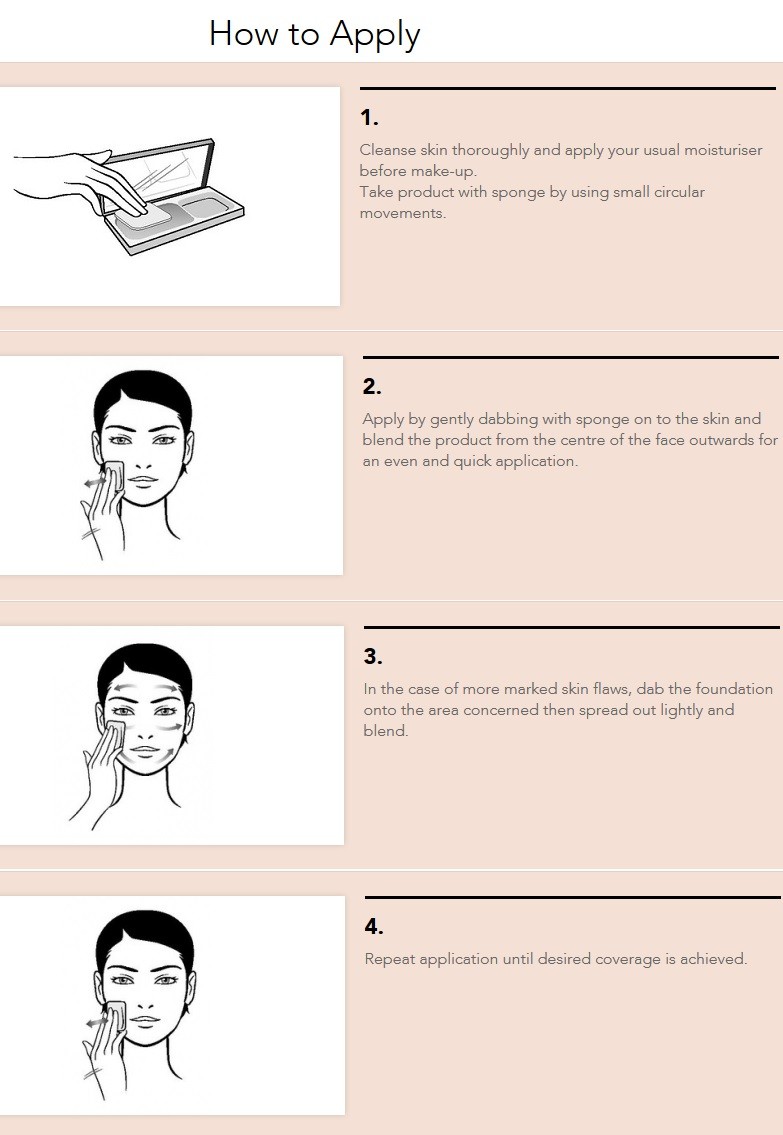 How to Apply

1.

Cleanse skin thoroughly and apply your usual moisturiser before make-up.
Take product with sponge by using small circular movements.

2.

Apply by gently dabbing with sponge on to the skin and blend the product from the centre of the face outwards for an even and quick application.

3.

In the case of more marked skin flaws, dab the foundation onto the area concerned then spread out lightly and blend.

4.

Repeat application until desired coverage is achieved.